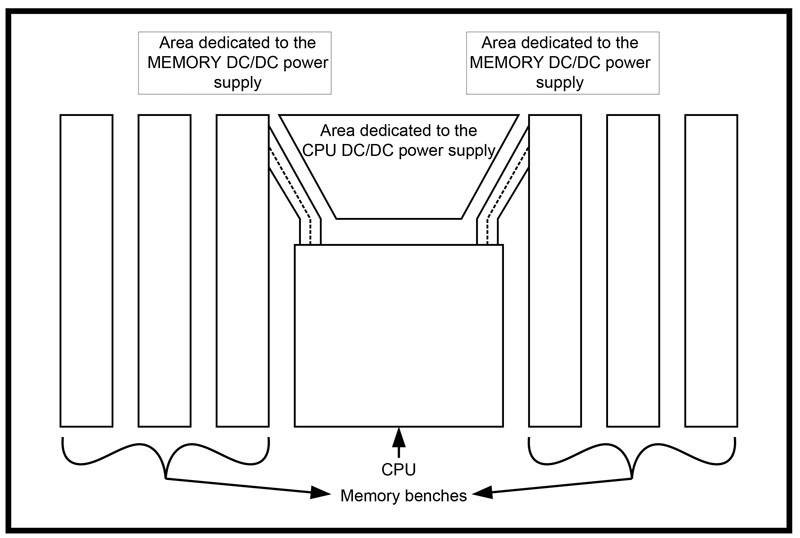 Area dedicated to the MEMORY DC/DC power supply

Area dedicated to the MEMORY DC/DC power supply

Area dedicated to the CPU DC/DC power supply

CPU

Memory benches